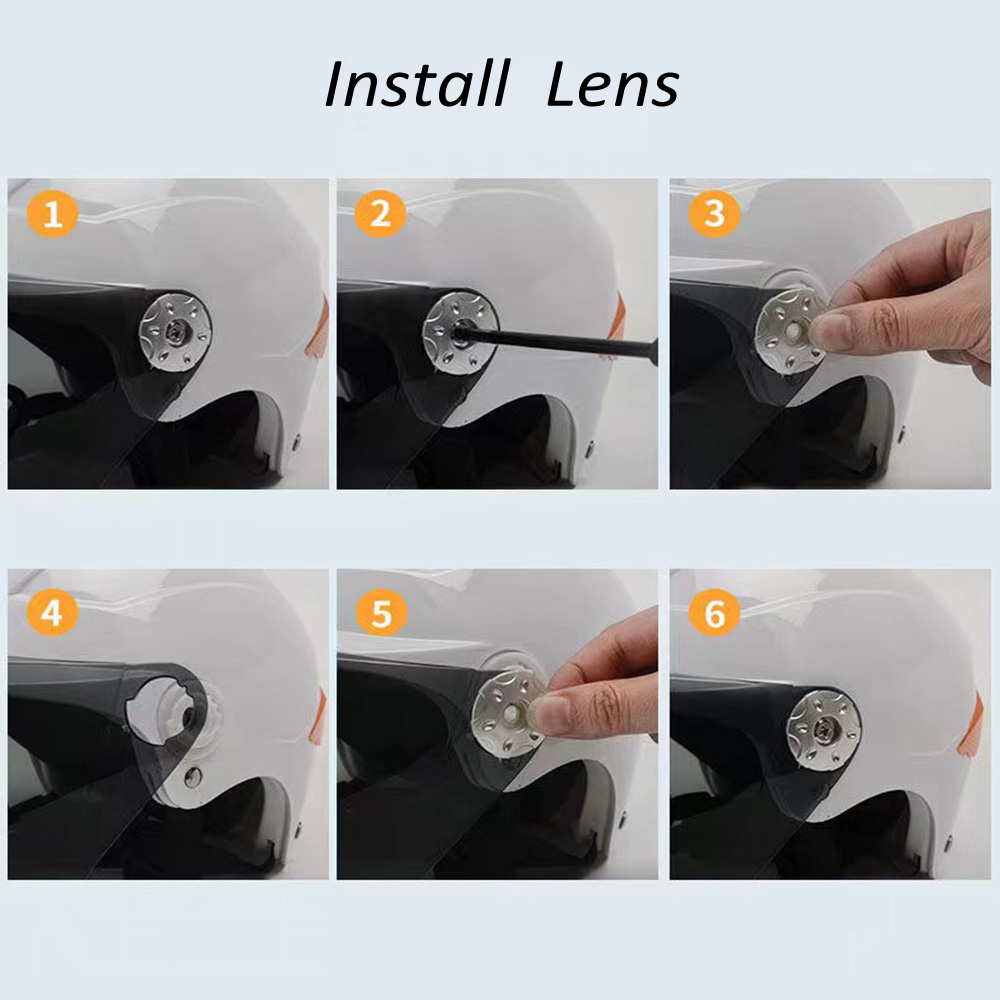 Install Lens

1

2

3

4

5

6